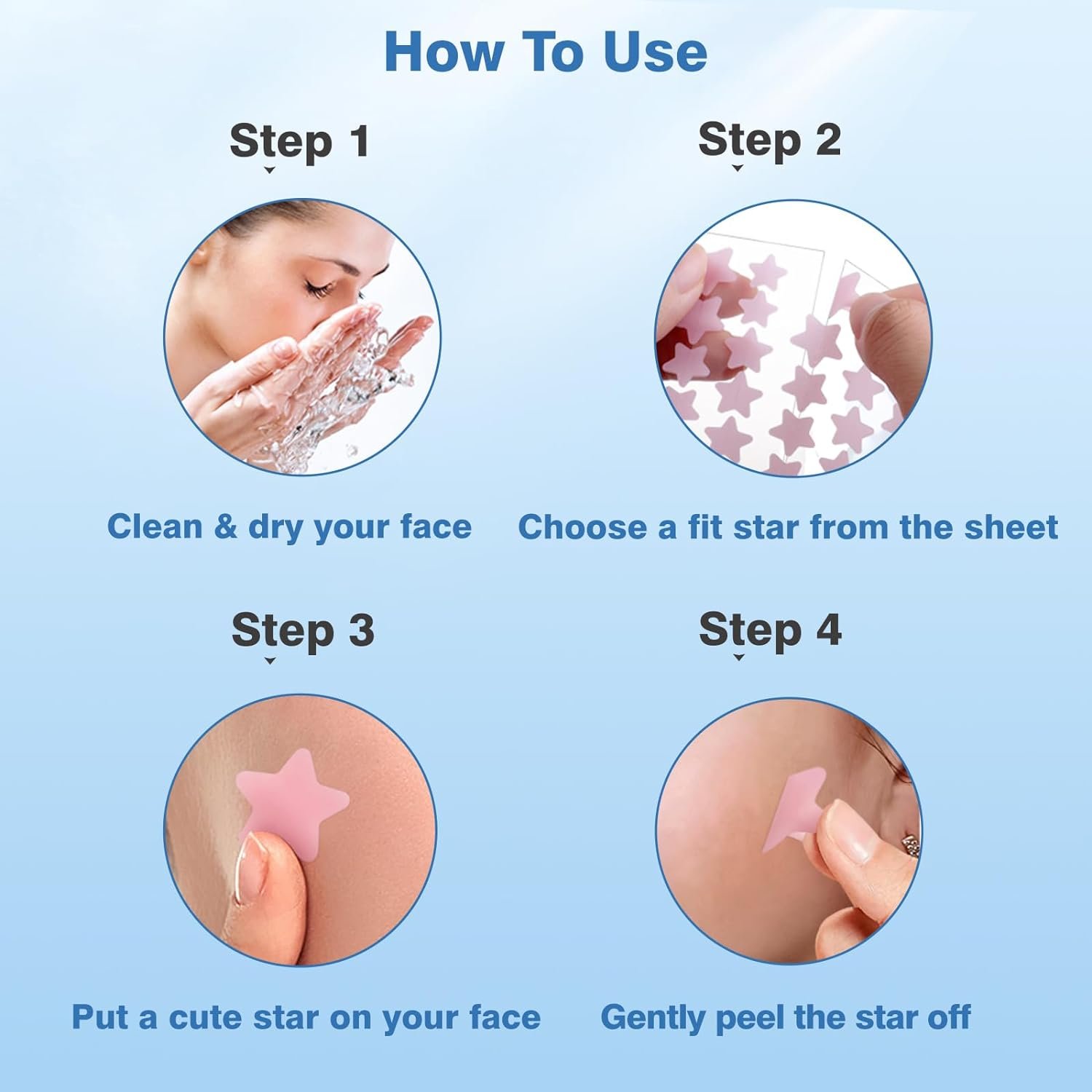 How To Use

Step 1

Clean & dry your face

Step 2

Choose a fit star from the sheet

Step 3

Put a cute star on your face

Step 4

Gently peel the star off